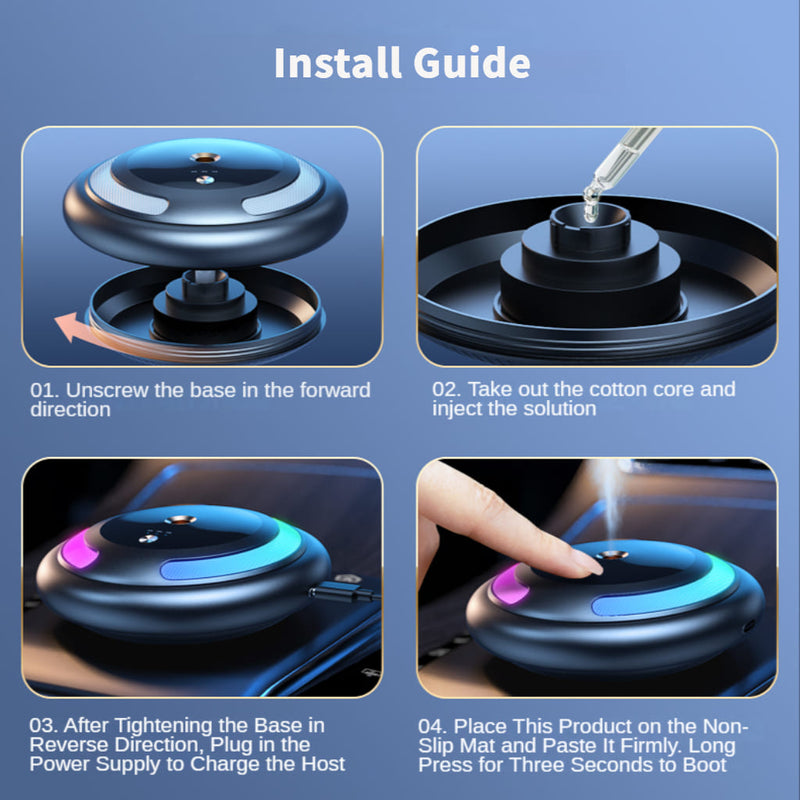 Install Guide

01. Unscrew the base in the forward direction

02. Take out the cotton core and inject the solution

03. After Tightening the Base in Reverse Direction, Plug in the Power Supply to Charge the Host

04. Place This Product on the Non-Slip Mat and Paste It Firmly. Long Press for Three Seconds to Boot