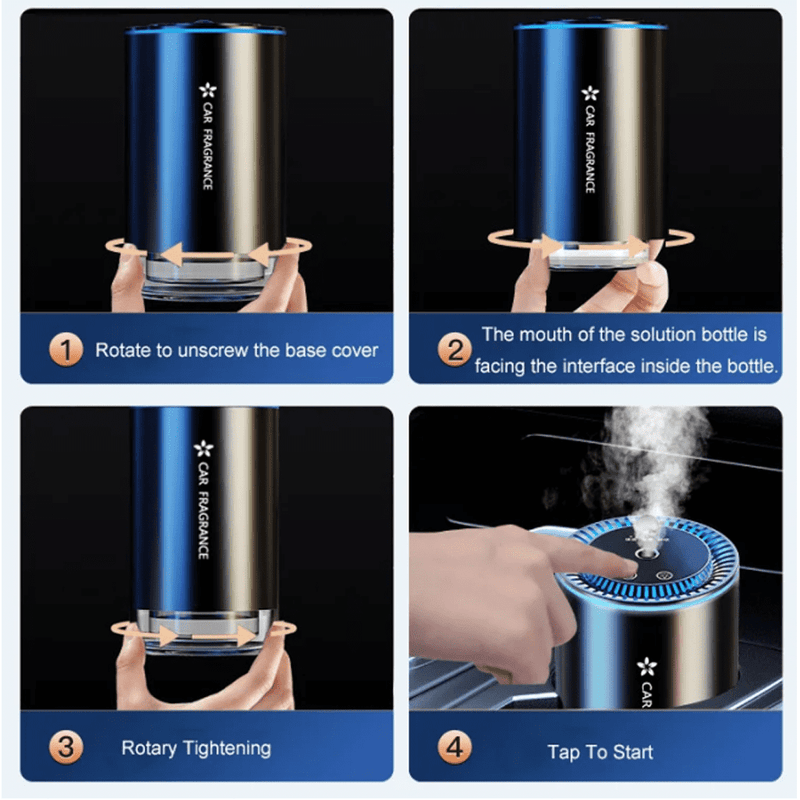 CAR FRAGRANCE

1 Rotate to unscrew the base cover

CAR FRAGRANCE

2 The mouth of the solution bottle is facing the interface inside the bottle.

CAR FRAGRANCE

3 Rotary Tightening

CAR

4 Tap To Start