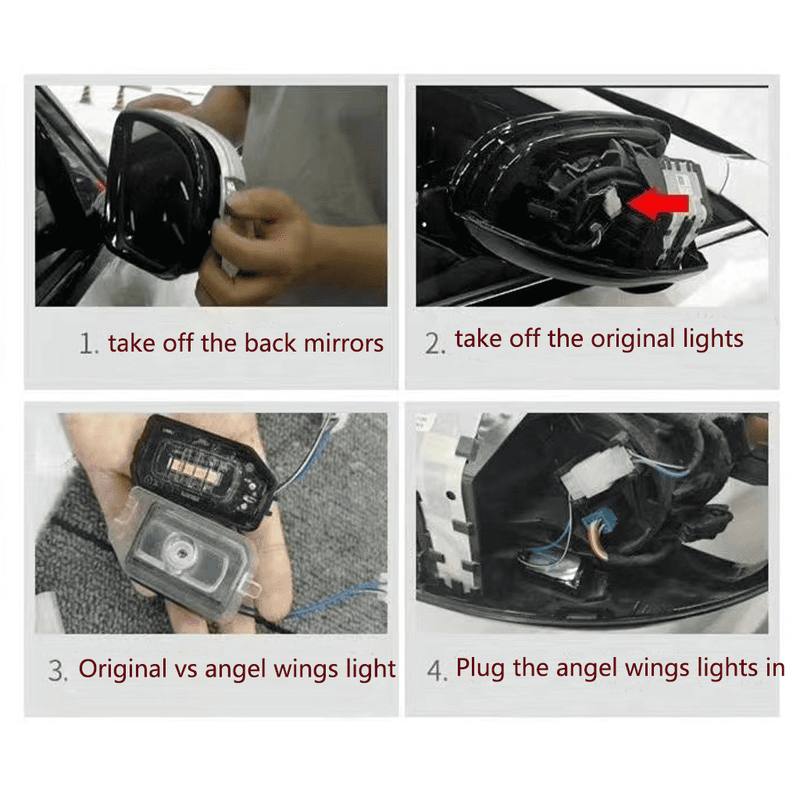 1. take off the back mirrors

2. take off the original lights

3. Original vs angel wings light

4. Plug the angel wings lights in